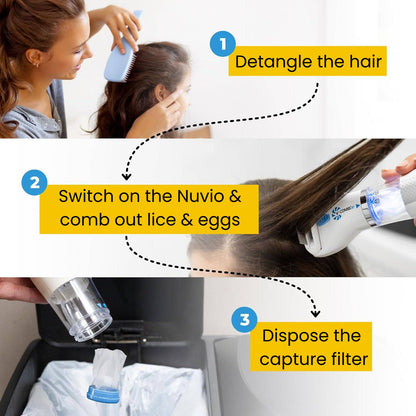 1
Detangle the hair

2
Switch on the Nuvio & comb out lice & eggs

3
Dispose the capture filter