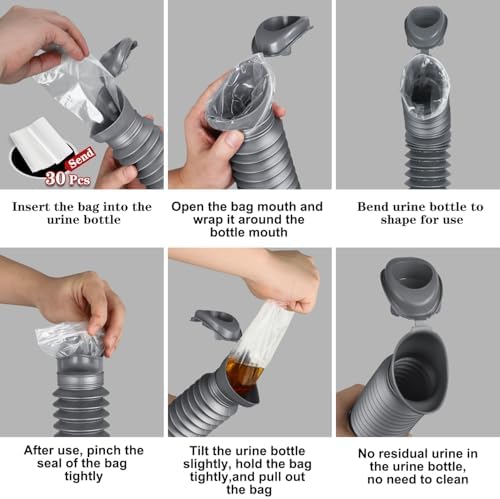 Send
30 Pcs

Insert the bag into the urine bottle

Open the bag mouth and wrap it around the bottle mouth

Bend urine bottle to shape for use

After use, pinch the seal of the bag tightly

Tilt the urine bottle slightly, hold the bag tightly,and pull out the bag

No residual urine in the urine bottle, no need to clean