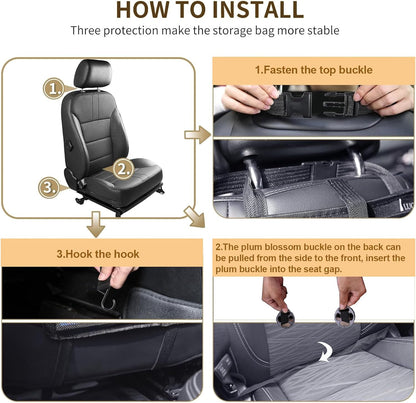 HOW TO INSTALL

Three protection make the storage bag more stable

1.

2.

3.

1.Fasten the top buckle

3.Hook the hook

2.The plum blossom buckle on the back can be pulled from the side to the front, insert the plum buckle into the seat gap.